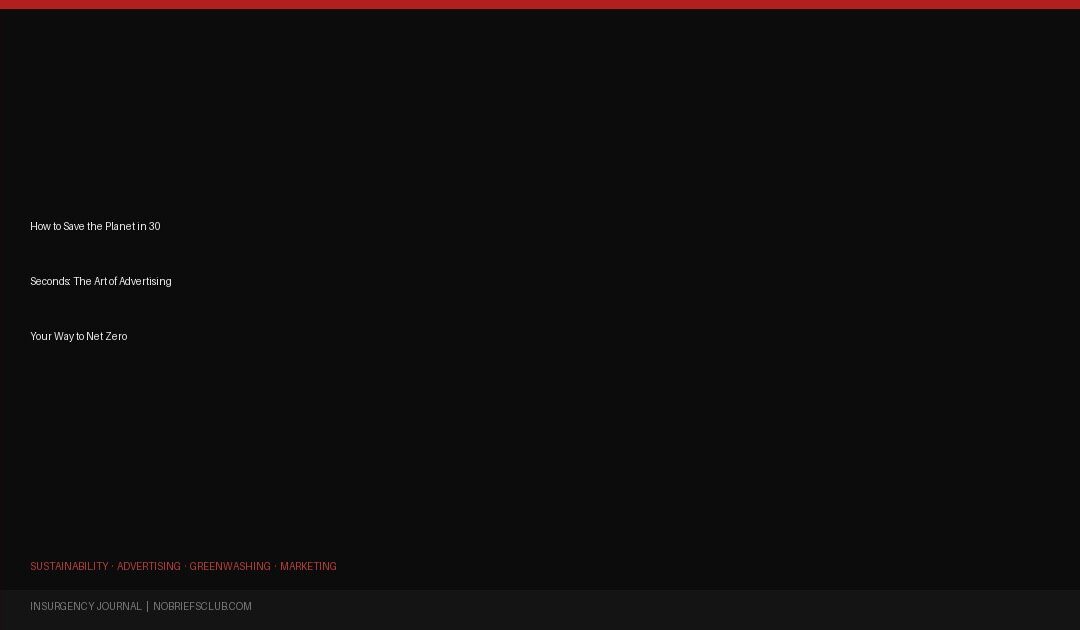 How to Save the Planet in 30 Seconds: The Art of Advertising Your Way to Net Zero

SUSTAINABILITY · ADVERTISING · GREENWASHING · MARKETING

INSURGENCY JOURNAL | NOBRIEFSCLUB.COM