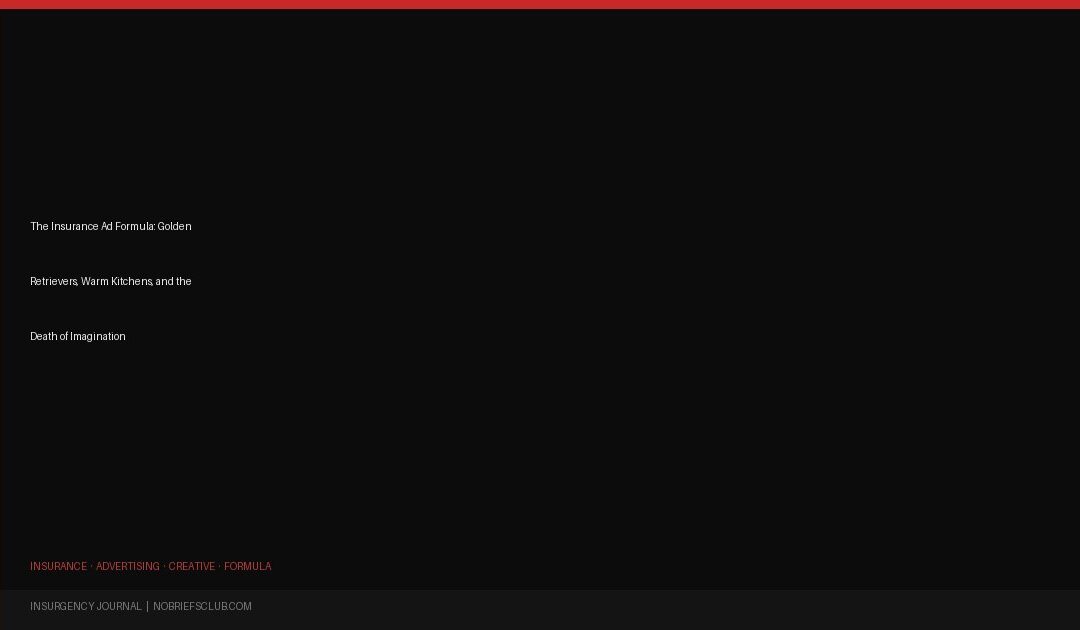 The Insurance Ad Formula: Golden Retrievers, Warm Kitchens, and the Death of Imagination

INSURANCE · ADVERTISING · CREATIVE · FORMULA

INSURGENCY JOURNAL | NOBRIEFSCLUB.COM