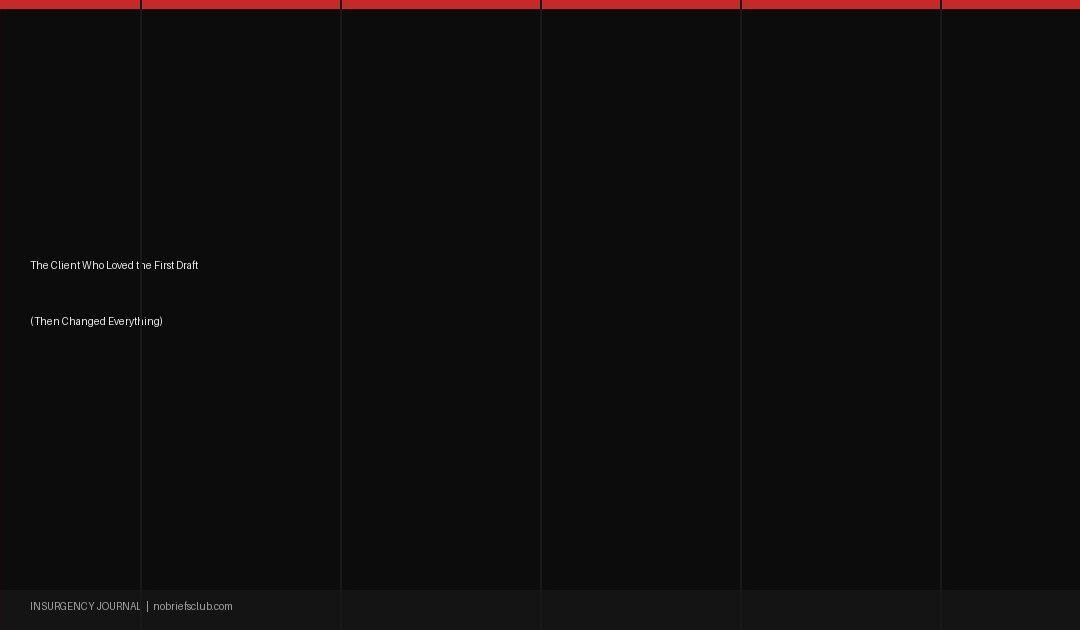 The Client Who Loved the First Draft

(Then Changed Everything)

INSURGENCY JOURNAL | nobriefsclub.com