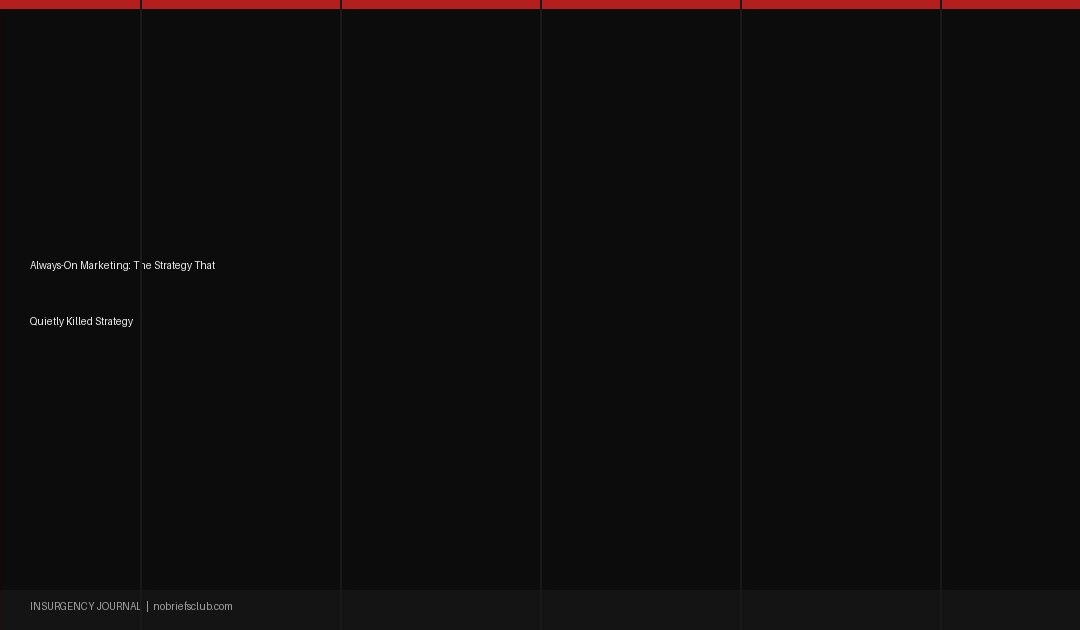 Always-On Marketing: The Strategy That

Quietly Killed Strategy

INSURGENCY JOURNAL | nobriefsclub.com